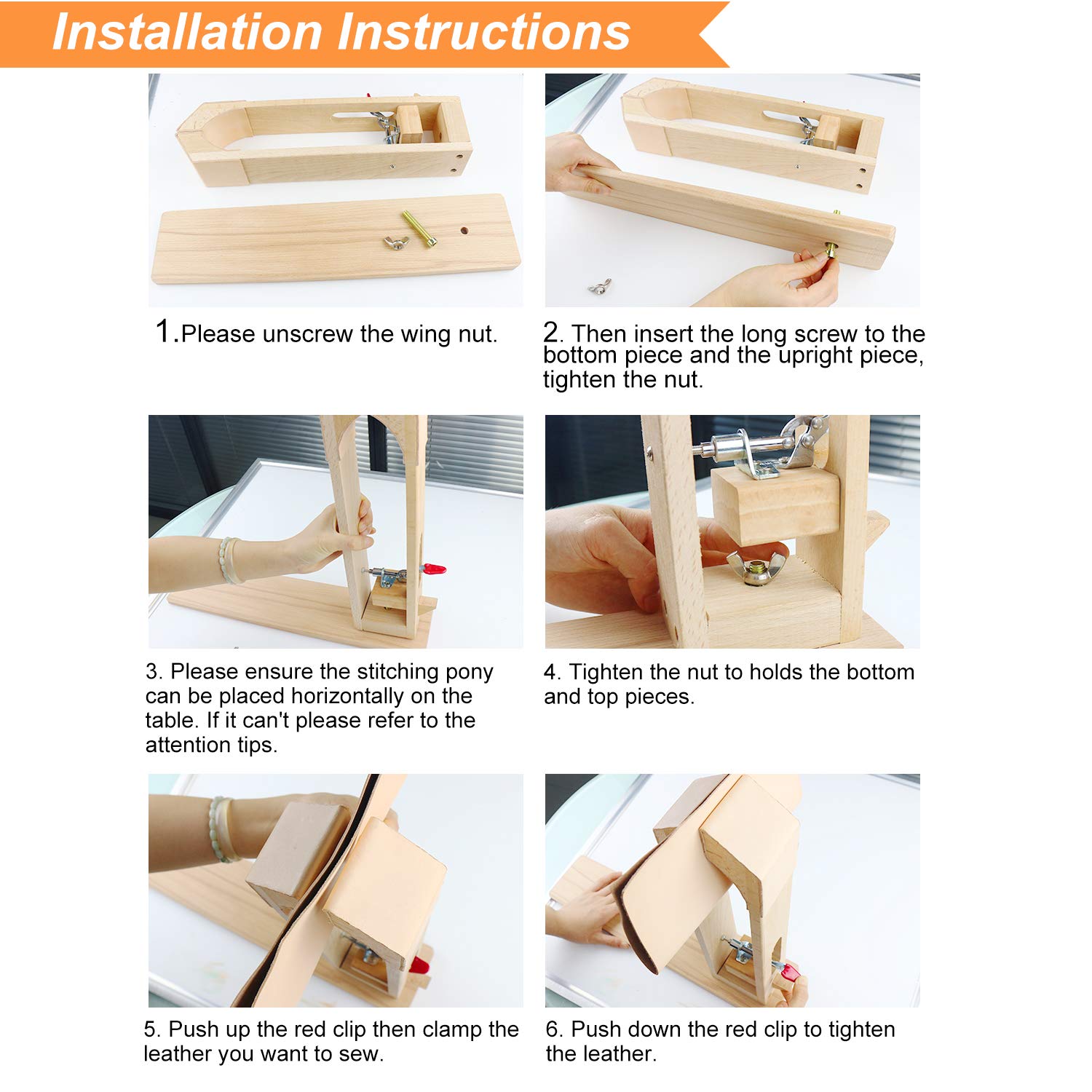 Installation Instructions

1.Please unscrew the wing nut.

2. Then insert the long screw to the bottom piece and the upright piece, tighten the nut.

3. Please ensure the stitching pony can be placed horizontally on the table. If it can't please refer to the attention tips.

4. Tighten the nut to holds the bottom and top pieces.

5. Push up the red clip then clamp the leather you want to sew.

6. Push down the red clip to tighten the leather.